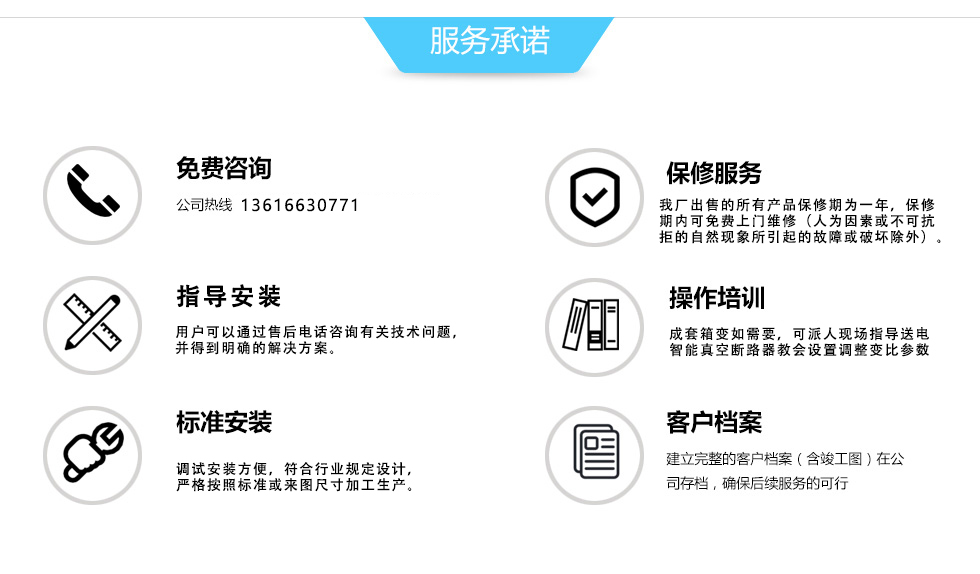 服务承诺

免费咨询

公司热线 13616630771

指导安装

用户可以通过售后电话咨询有关技术问题，并得到明确的解决方案。

标准安装

调试安装方便，符合行业规定设计，严格按照标准或来图尺寸加工生产。

保修服务

我厂出售的所有产品保修期为一年，保修期内可免费上门维修（人为因素或不可抗拒的自然现象所引起的故障或破坏除外）。

操作培训

成套箱变如需要，可派人现场指导送电智能真空断路器教会设置调整变比参数

客户档案

建立完整的客户档案（含竣工图）在公司存档，确保后续服务的可行